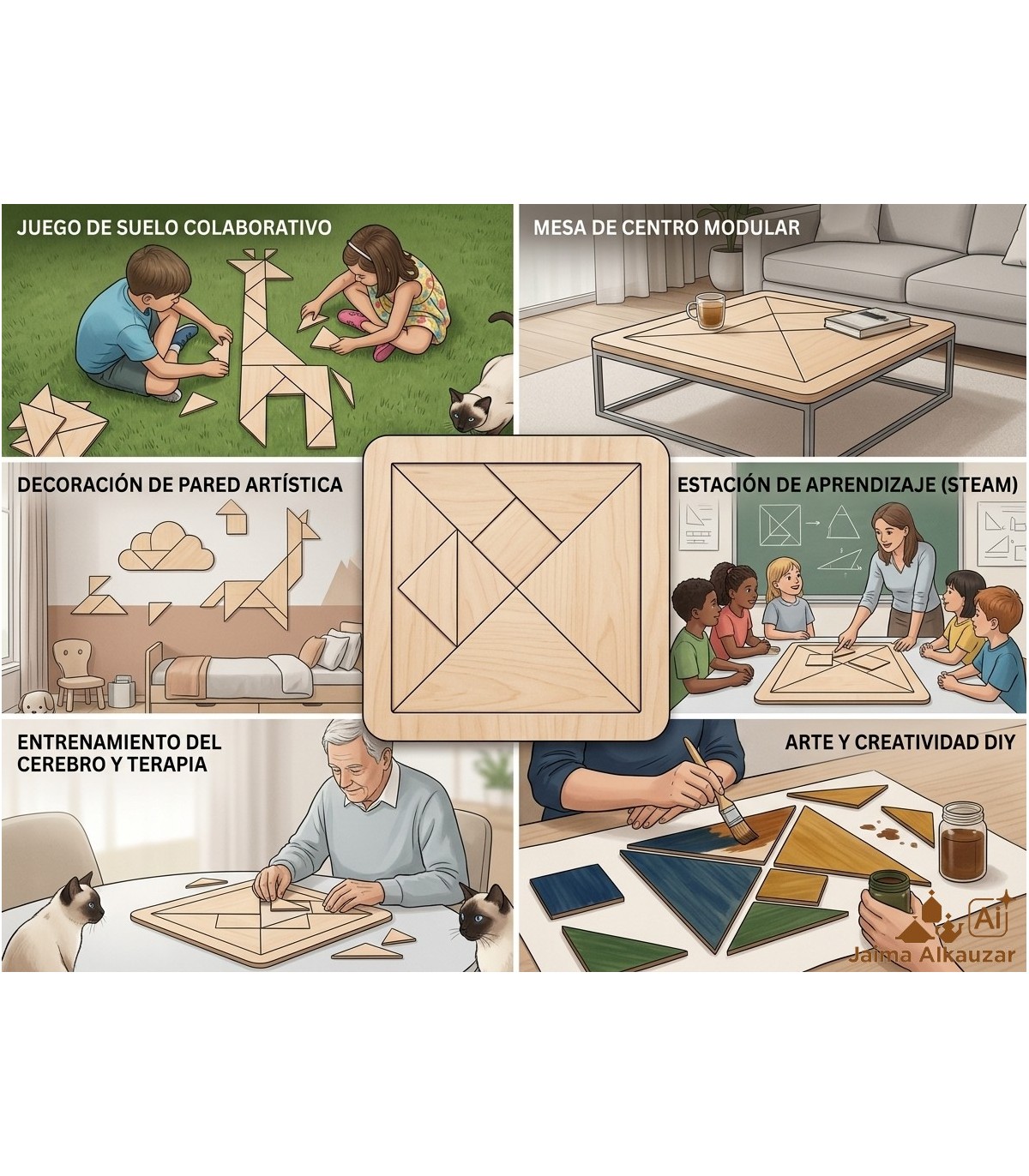 JUEGO DE SUELO COLABORATIVO

MESA DE CENTRO MODULAR

DECORACIÓN DE PARED ARTÍSTICA

ESTACIÓN DE APRENDIZAJE (STEAM)

ENTRENAMIENTO DEL CEREBRO Y TERAPIA

ARTE Y CREATIVIDAD DIY

Ai
Jaima Alkauzar